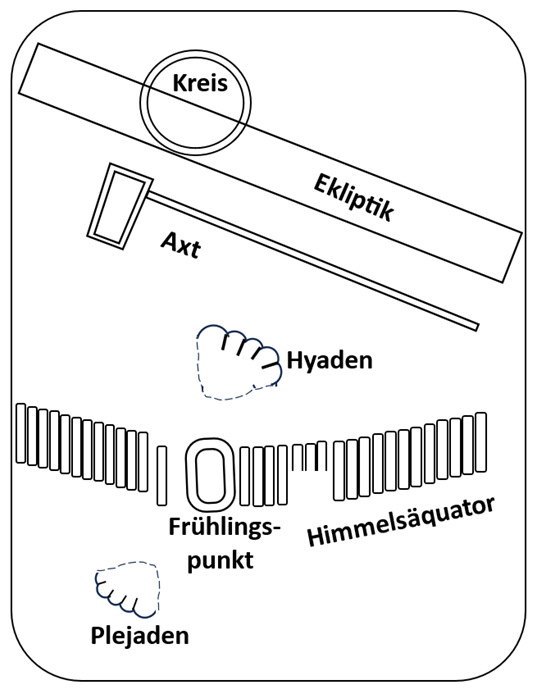 Kreis

Ekliptik

Axt

Hyaden

Frühlingspunkt

Himmelsäquator

Plejaden